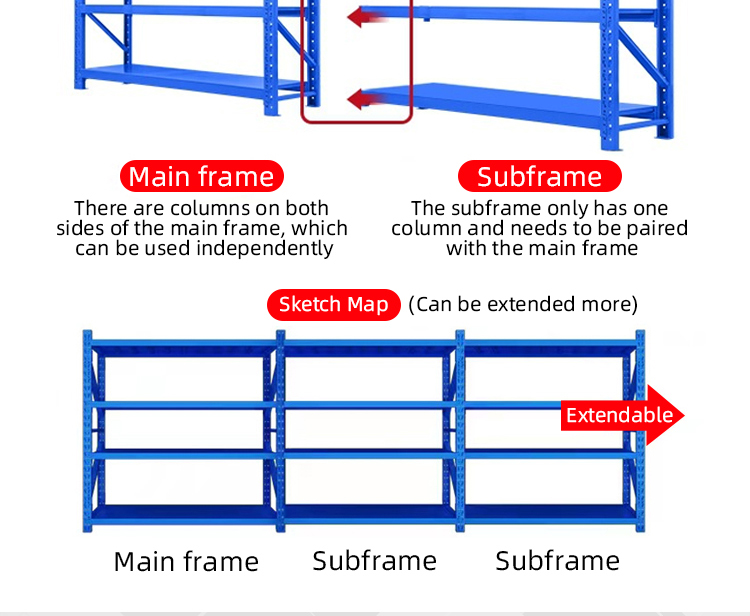 Main frame

There are columns on both sides of the main frame, which can be used independently

Subframe

The subframe only has one column and needs to be paired with the main frame

Sketch Map (Can be extended more)

Extendable

Main frame

Subframe

Subframe